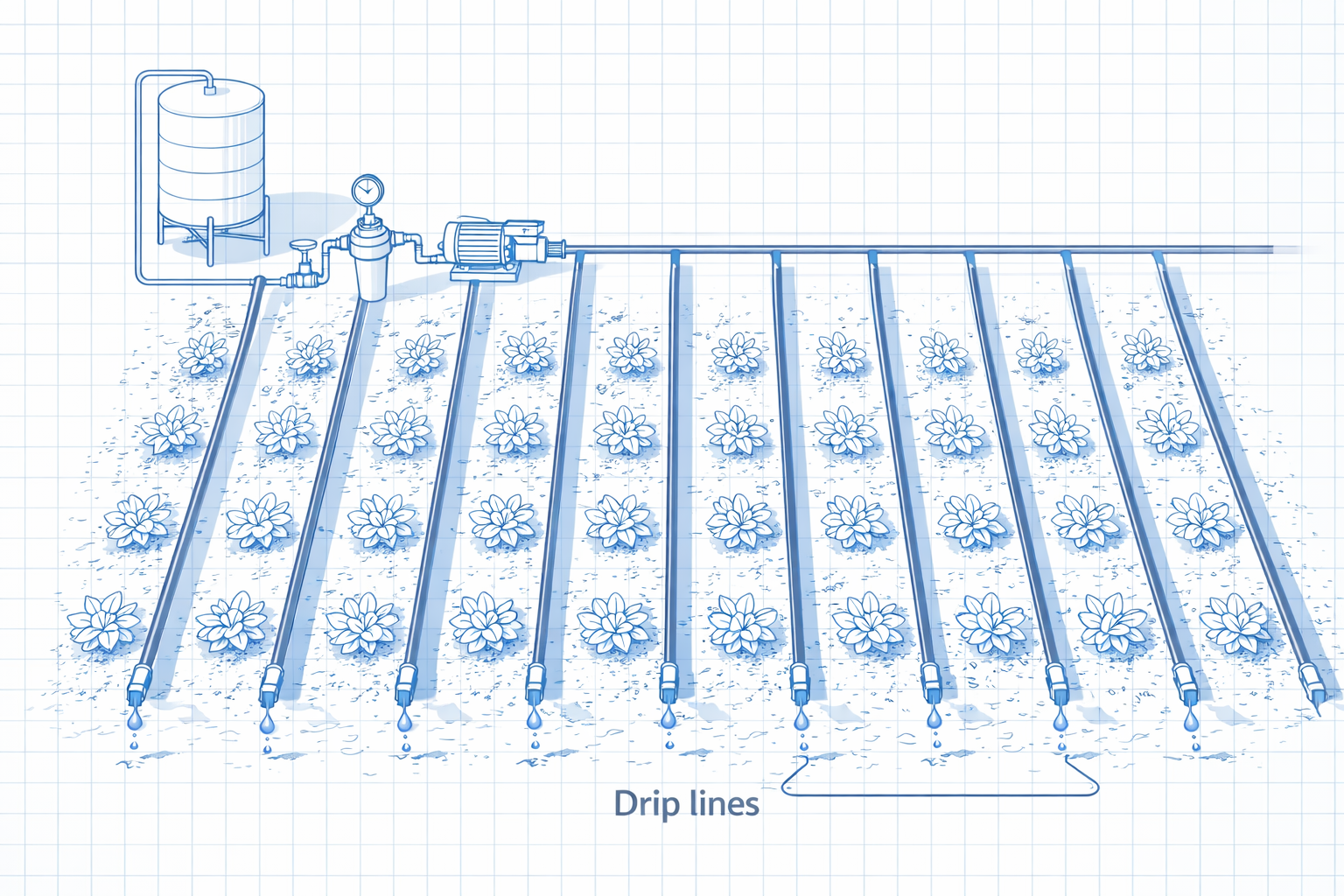 Drip lines